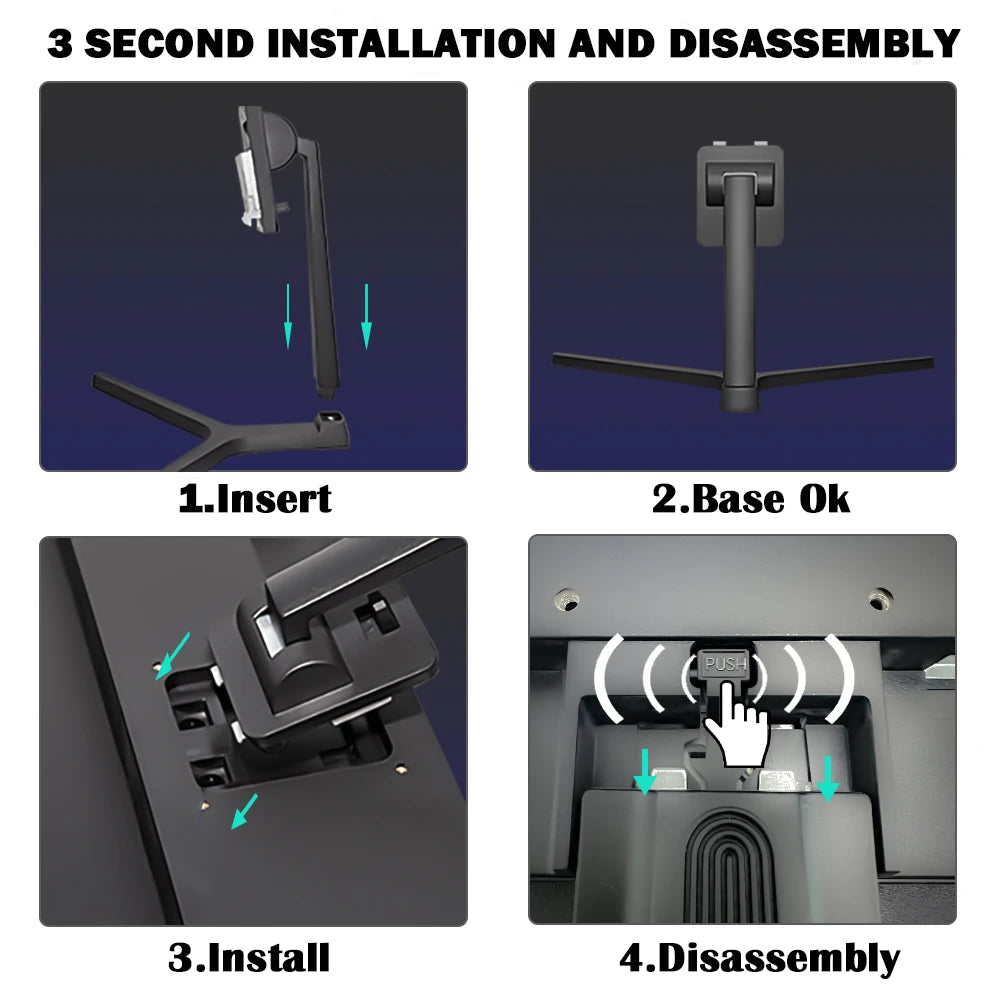 3 SECOND INSTALLATION AND DISASSEMBLY

1.Insert

2.Base Ok

3.Install

PUSH

4.Disassembly