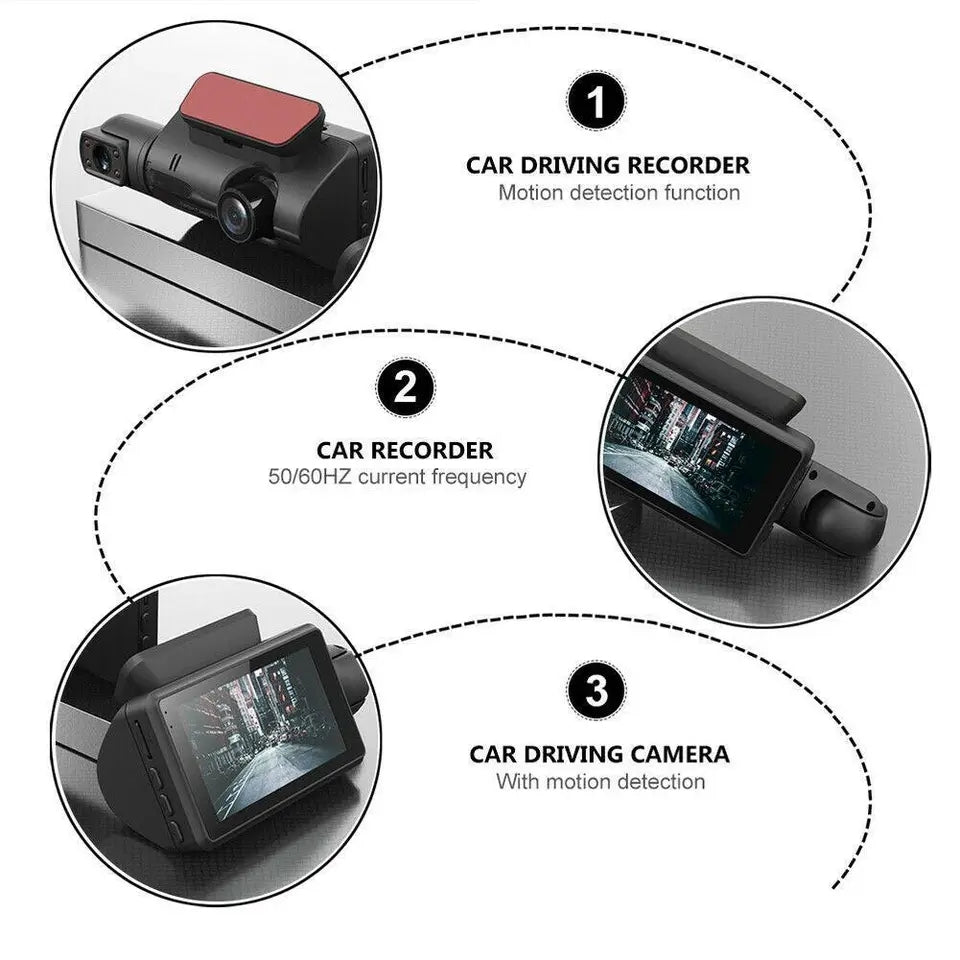 1

CAR DRIVING RECORDER
Motion detection function

2

CAR RECORDER
50/60HZ current frequency

3

CAR DRIVING CAMERA
With motion detection