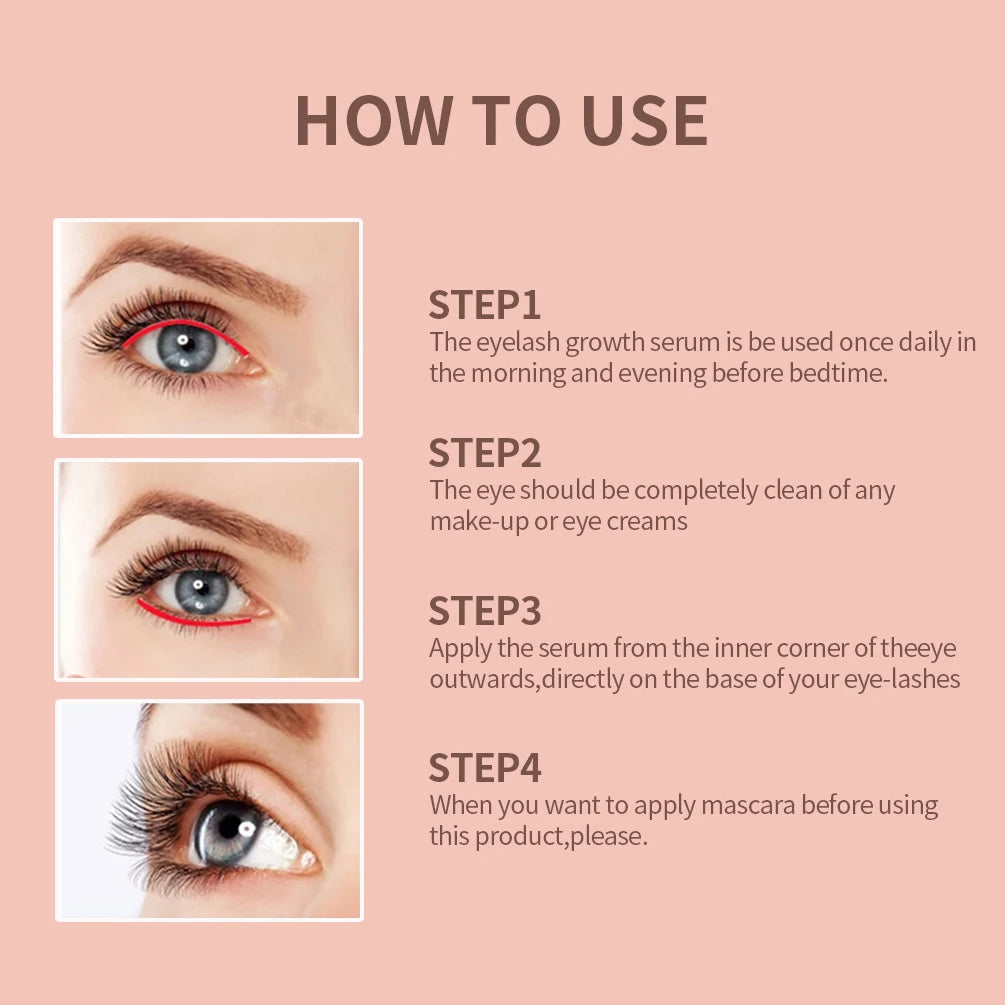 HOW TO USE

STEP1
The eyelash growth serum is be used once daily in the morning and evening before bedtime.

STEP2
The eye should be completely clean of any make-up or eye creams

STEP3
Apply the serum from the inner corner of theeye outwards,directly on the base of your eye-lashes

STEP4
When you want to apply mascara before using this product,please.